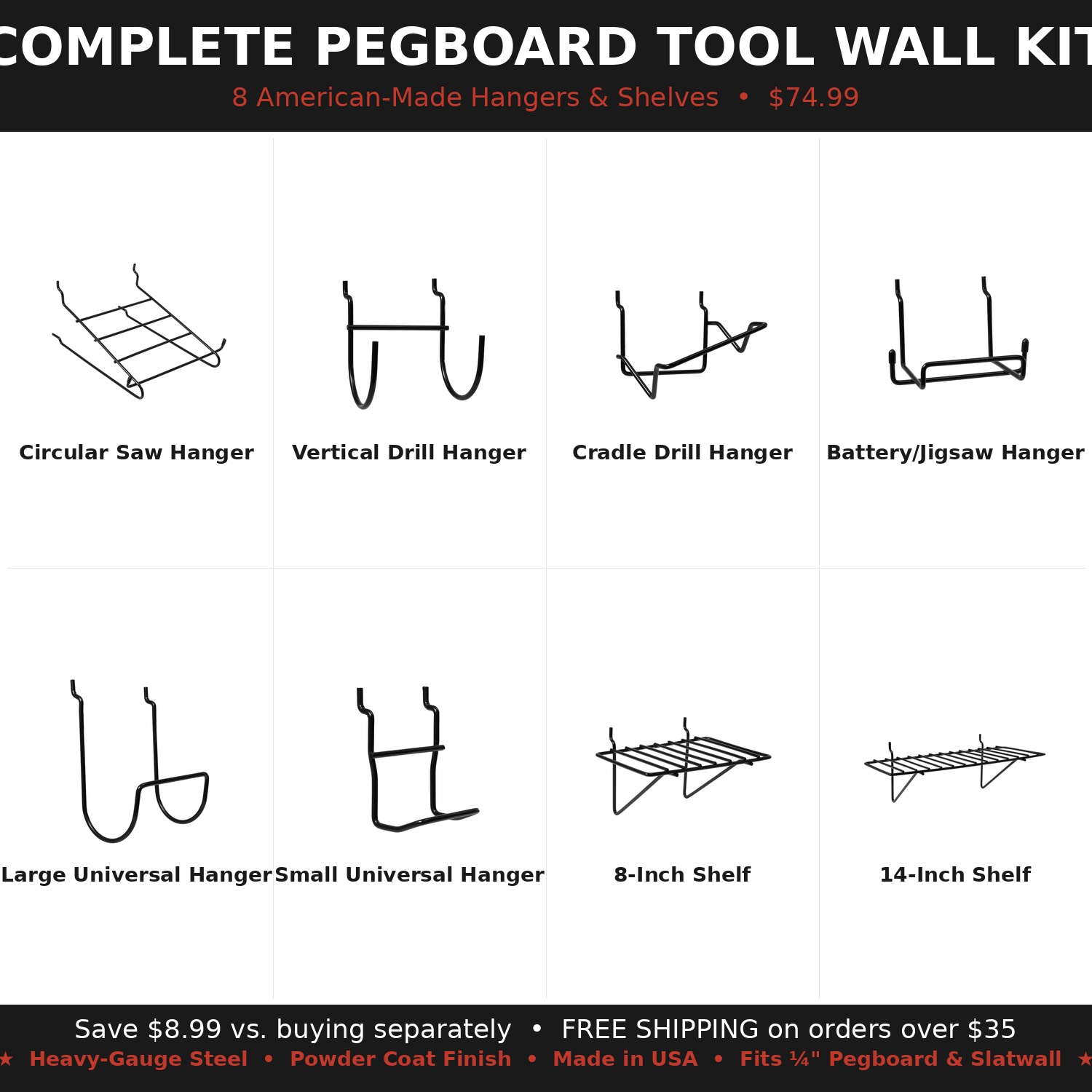 COMPLETE PEGBOARD TOOL WALL KIT

8 American-Made Hangers & Shelves • $74.99

Circular Saw Hanger

Vertical Drill Hanger

Cradle Drill Hanger

Battery/Jigsaw Hanger

Large Universal Hanger

Small Universal Hanger

8-Inch Shelf

14-Inch Shelf

Save $8.99 vs. buying separately • FREE SHIPPING on orders over $35

★ Heavy-Gauge Steel • Powder Coat Finish • Made in USA • Fits ¼" Pegboard & Slatwall ★